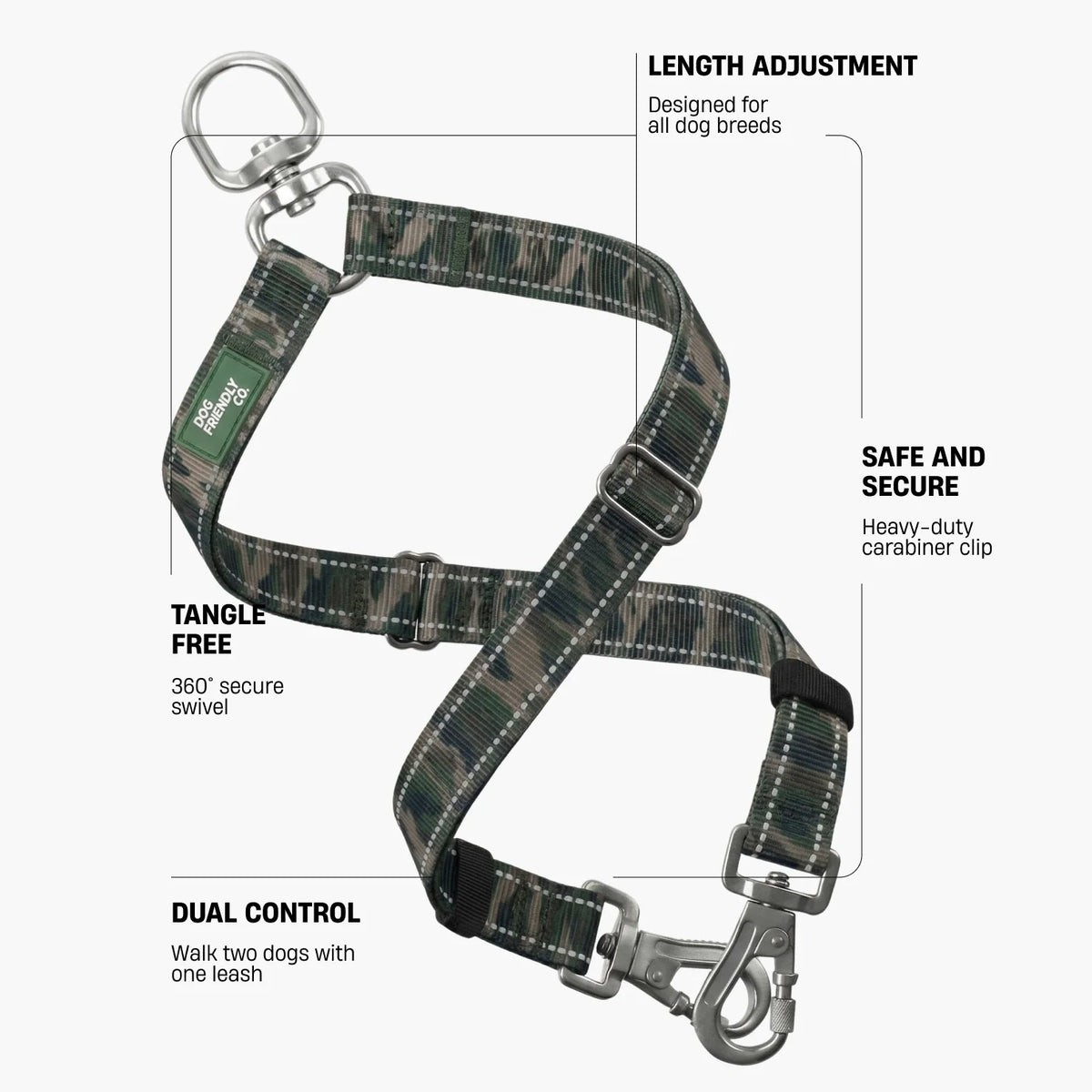 LENGTH ADJUSTMENT

Designed for all dog breeds

DOG FRIENDLY CO.

SAFE AND SECURE

Heavy-duty carabiner clip

TANGLE FREE

360° secure swivel

DUAL CONTROL

Walk two dogs with one leash